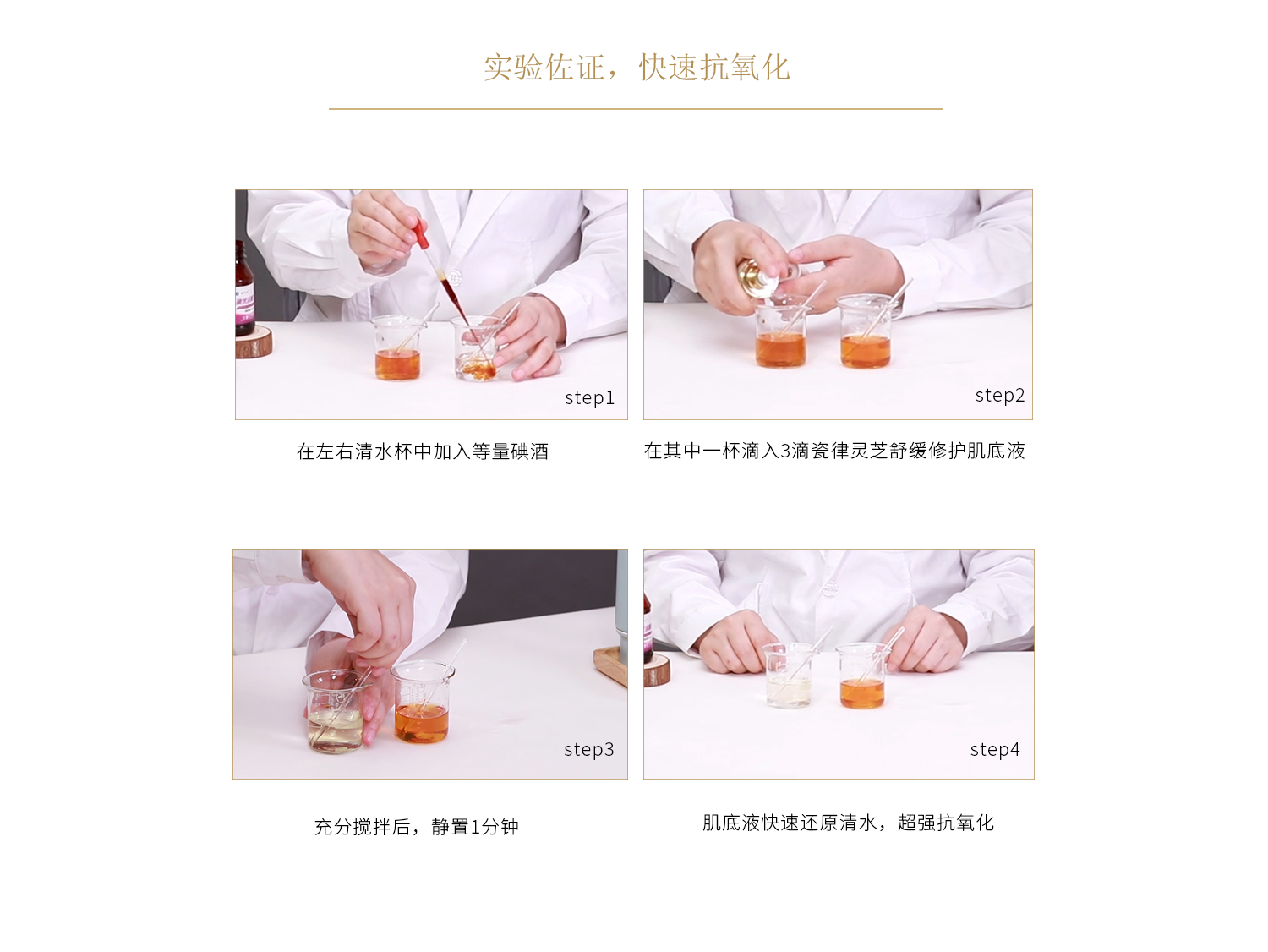 实验佐证，快速抗氧化

step1

在左右清水杯中加入等量碘酒

step2

在其中一杯滴入3滴瓷律灵芝舒缓修护肌底液

step3

充分搅拌后，静置1分钟

step4

肌底液快速还原清水，超强抗氧化